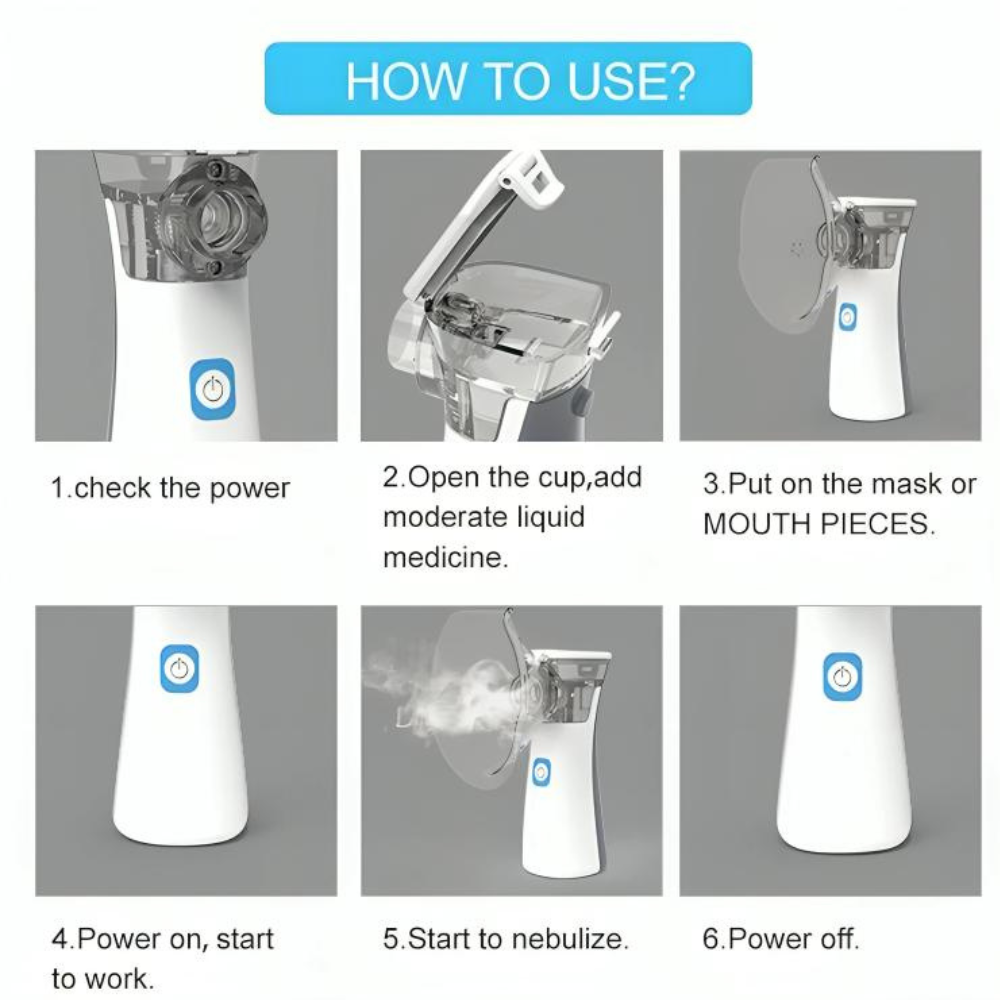 HOW TO USE?

1.check the power

2.Open the cup,add moderate liquid medicine.

3.Put on the mask or MOUTH PIECES.

4.Power on, start to work.

5.Start to nebulize.

6.Power off.